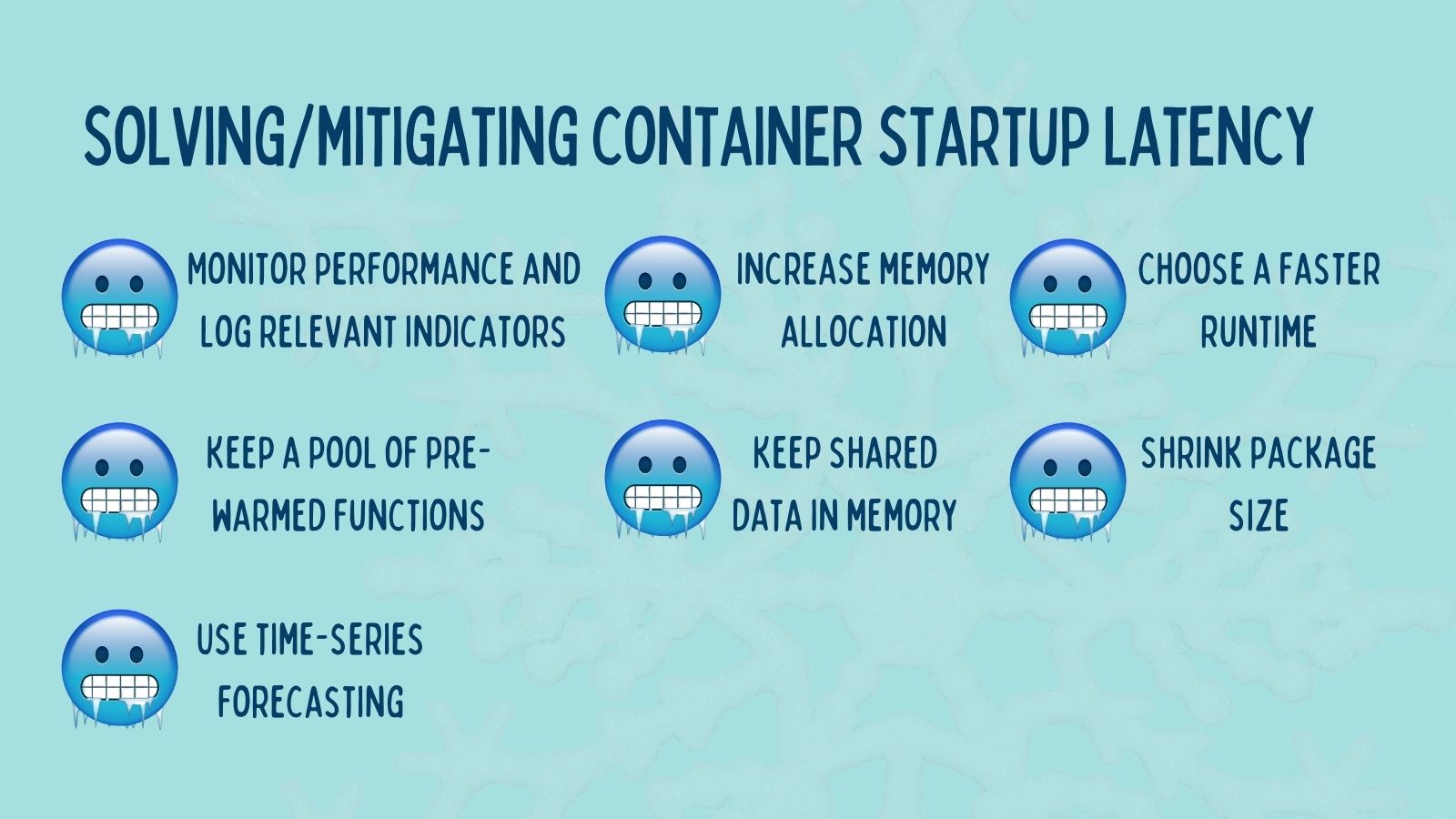 SOLVING/MITIGATING CONTAINER STARTUP LATENCY

MONITOR PERFORMANCE AND LOG RELEVANT INDICATORS

INCREASE MEMORY ALLOCATION

CHOOSE A FASTER RUNTIME

KEEP A POOL OF PRE-WARMED FUNCTIONS

KEEP SHARED DATA IN MEMORY

SHRINK PACKAGE SIZE

USE TIME-SERIES FORECASTING