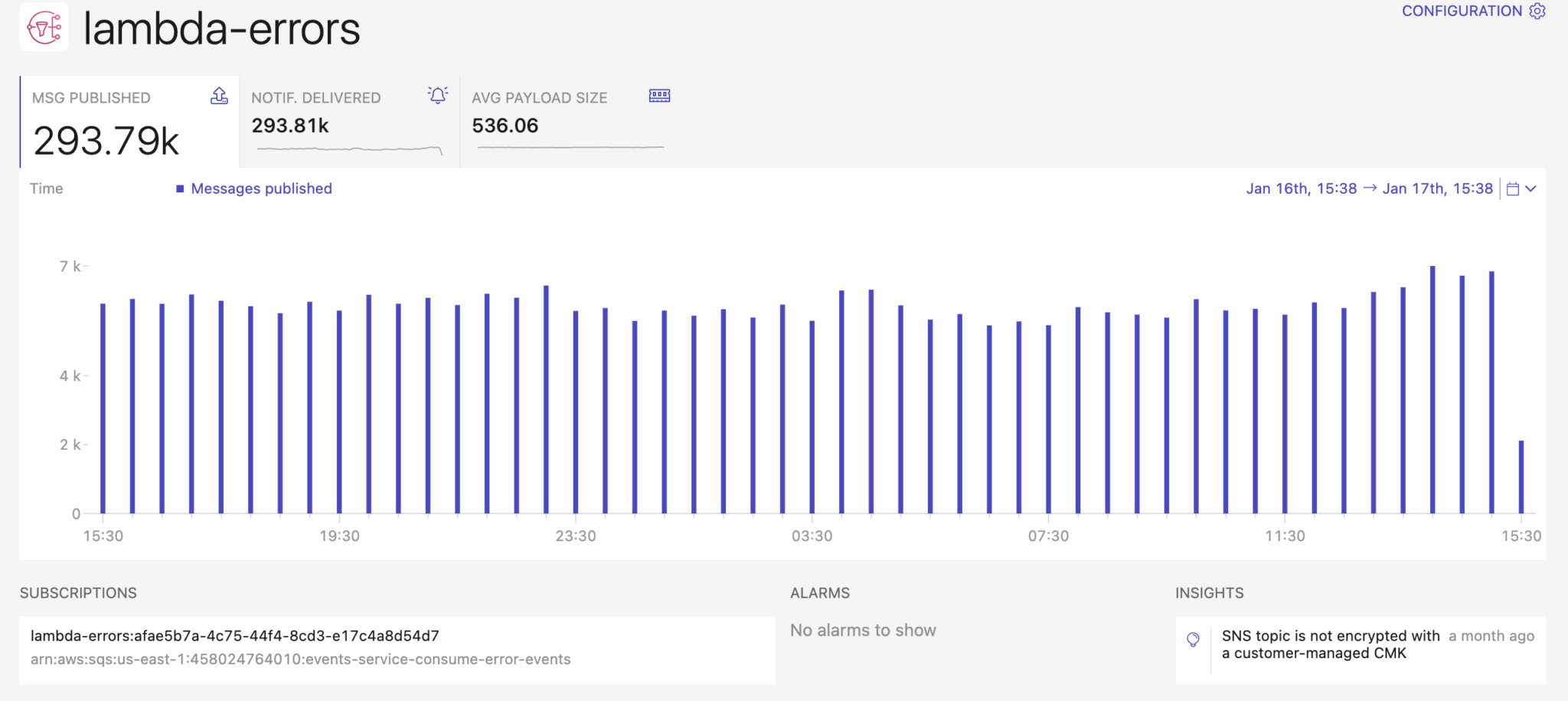 lambda-errors

CONFIGURATION

MSG PUBLISHED
293.79k

NOTIF. DELIVERED
293.81k

AVG PAYLOAD SIZE
536.06

Time

Messages published

Jan 16th, 15:38 → Jan 17th, 15:38

7 k
4 k
2 k
0

15:30
19:30
23:30
03:30
07:30
11:30
15:30

SUBSCRIPTIONS

lambda-errors:afae5b7a-4c75-44f4-8cd3-e17c4a8d54d7
arn:aws:sqs:us-east-1:458024764010:events-service-consume-error-events

ALARMS

No alarms to show

INSIGHTS

SNS topic is not encrypted with a customer-managed CMK

a month ago